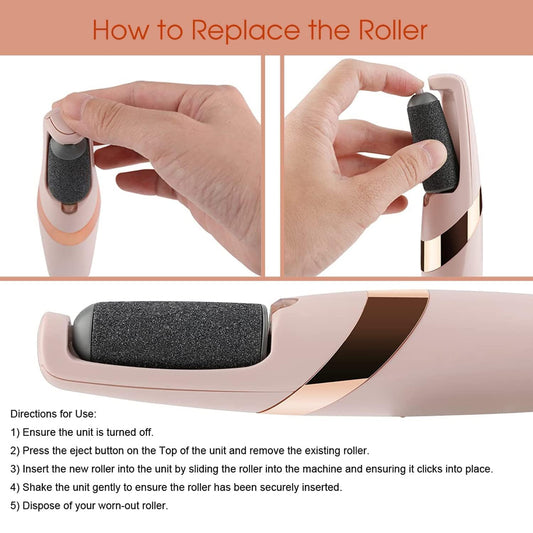 How to Replace the Roller

Directions for Use:

1) Ensure the unit is turned off.

2) Press the eject button on the Top of the unit and remove the existing roller.

3) Insert the new roller into the unit by sliding the roller into the machine and ensuring it clicks into place.

4) Shake the unit gently to ensure the roller has been securely inserted.

5) Dispose of your worn-out roller.