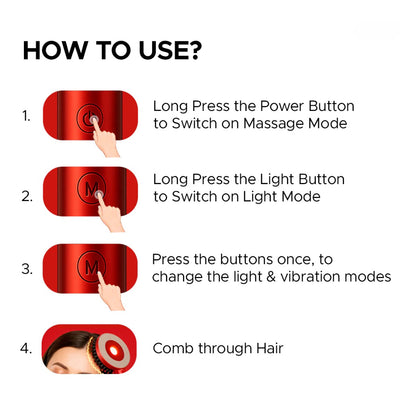 HOW TO USE?

1. Long Press the Power Button to Switch on Massage Mode

2. M Long Press the Light Button to Switch on Light Mode

3. M Press the buttons once, to change the light & vibration modes

4. Comb through Hair