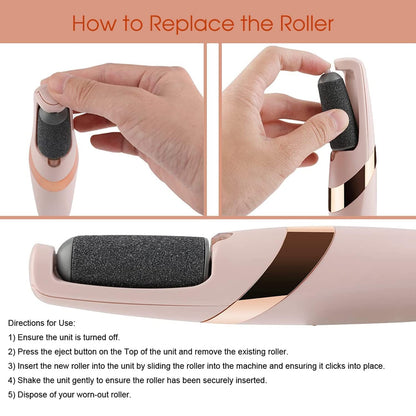 How to Replace the Roller

Directions for Use:

1) Ensure the unit is turned off.

2) Press the eject button on the Top of the unit and remove the existing roller.

3) Insert the new roller into the unit by sliding the roller into the machine and ensuring it clicks into place.

4) Shake the unit gently to ensure the roller has been securely inserted.

5) Dispose of your worn-out roller.